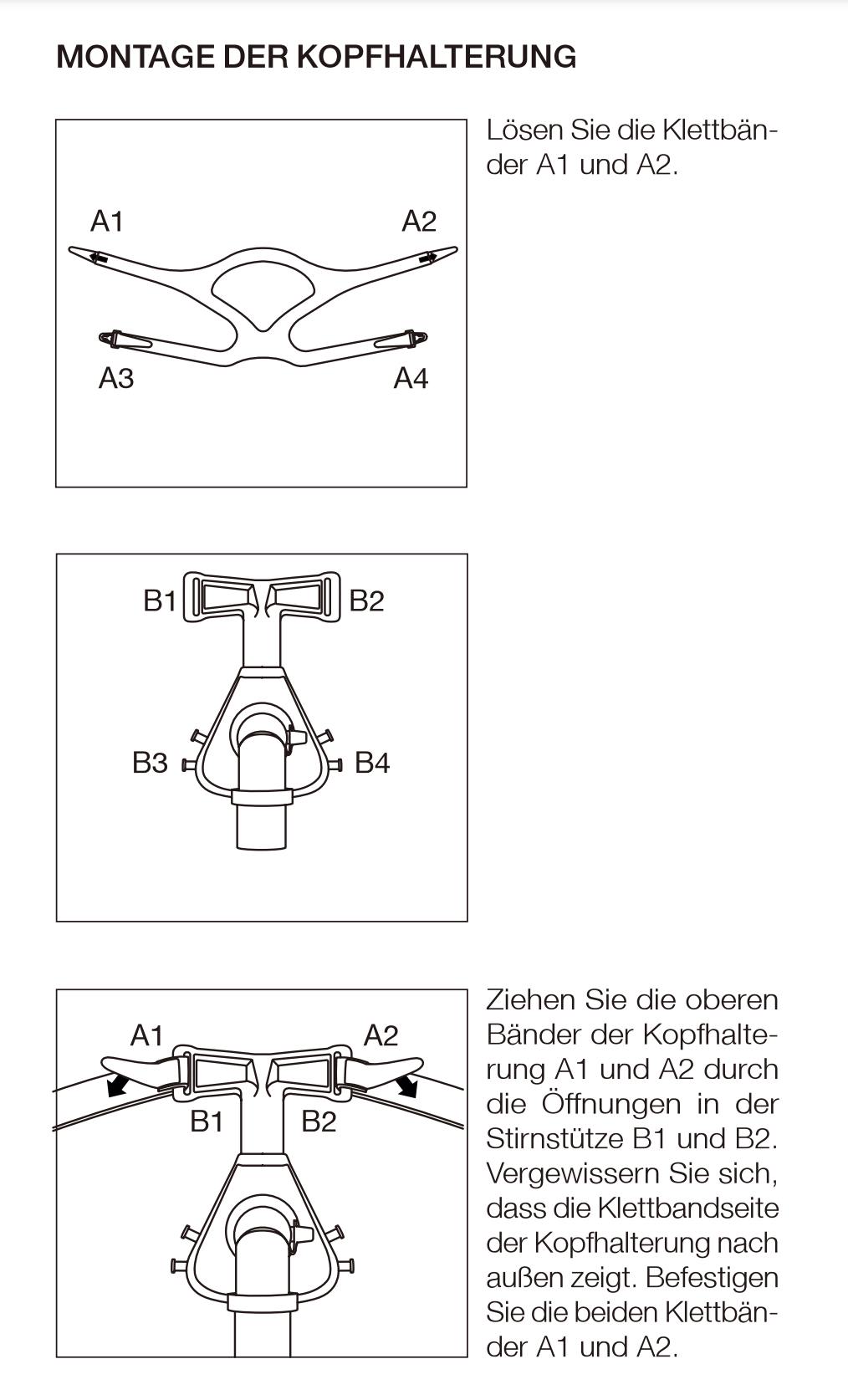 MONTAGE DER KOPFHALTERUNG

A1
A2
A3
A4

Lösen Sie die Klettbänder A1 und A2.

B1
B2
B3
B4

A1
A2
B1
B2

Ziehen Sie die oberen Bänder der Kopfhalterung A1 und A2 durch die Öffnungen in der Stirnstütze B1 und B2. Vergewissern Sie sich, dass die Klettbandseite der Kopfhalterung nach außen zeigt. Befestigen Sie die beiden Klettbänder A1 und A2.